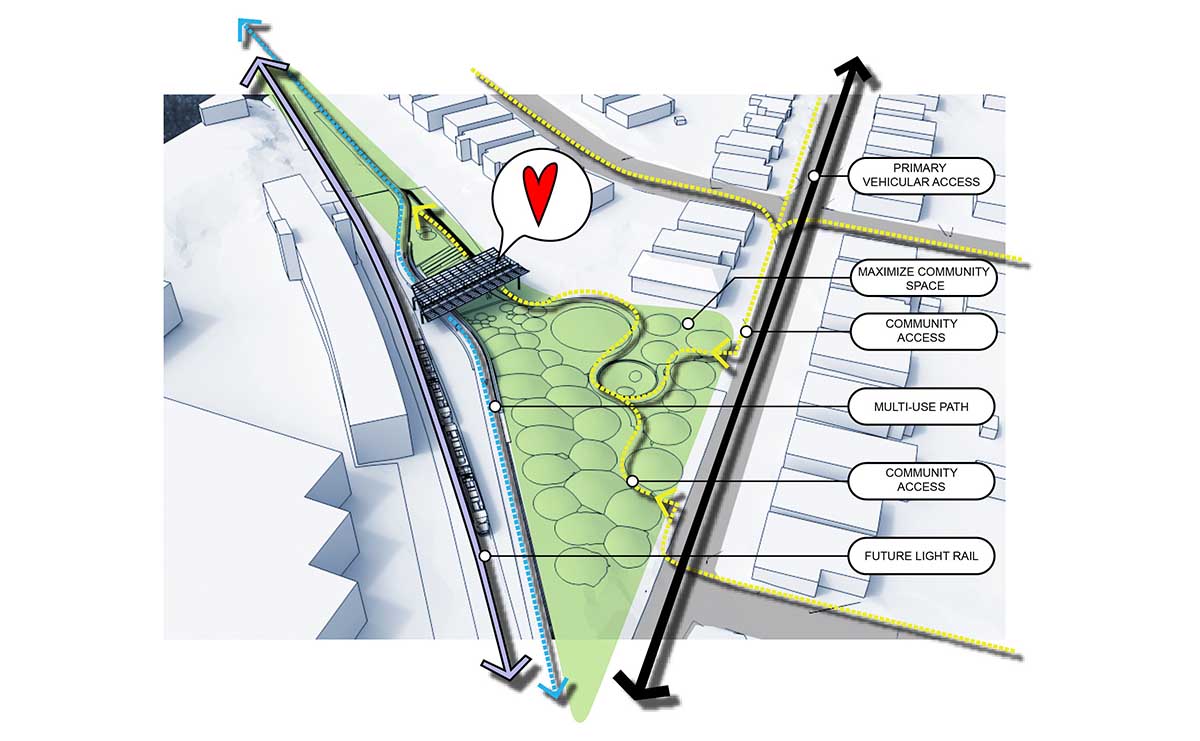 PRIMARY VEHICULAR ACCESS

MAXIMIZE COMMUNITY SPACE

COMMUNITY ACCESS

MULTI-USE PATH

COMMUNITY ACCESS

FUTURE LIGHT RAIL